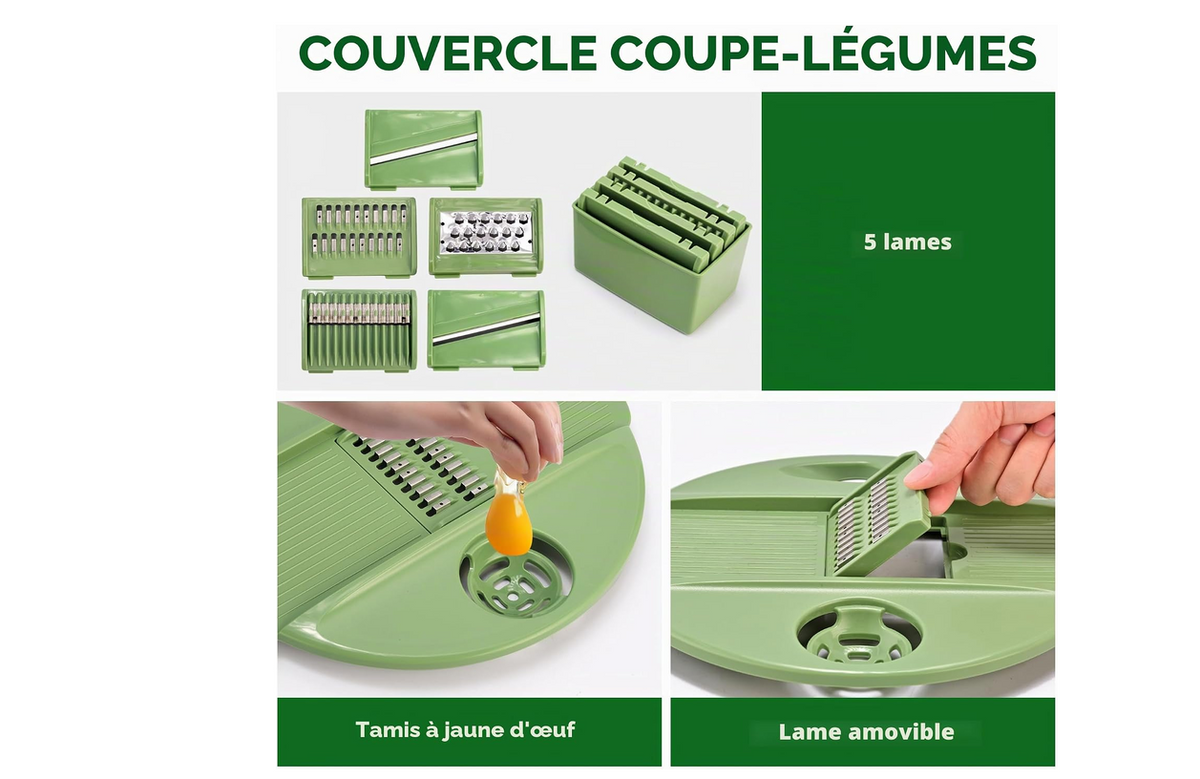 COUVERCLE COUPE-LÉGUMES

5 lames

Tamis à jaune d'œuf

Lame amovible